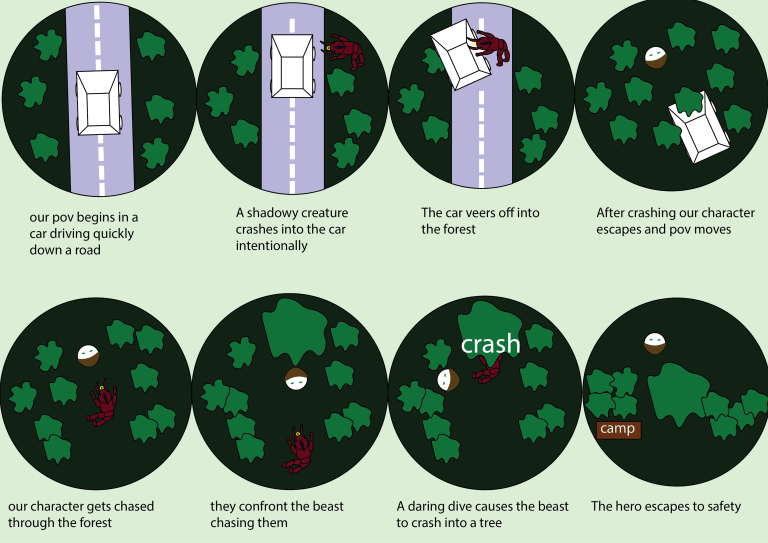 our pov begins in a car driving quickly down a road

A shadowy creature crashes into the car intentionally

The car veers off into the forest

After crashing our character escapes and pov moves

our character gets chased through the forest

they confront the beast chasing them

crash

A daring dive causes the beast to crash into a tree

camp

The hero escapes to safety